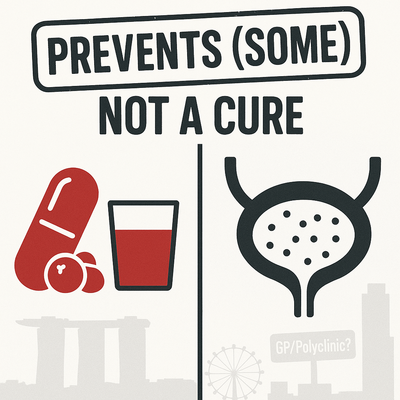 PREVENTS (SOME)

NOT A CURE

GP/Polyclinic?