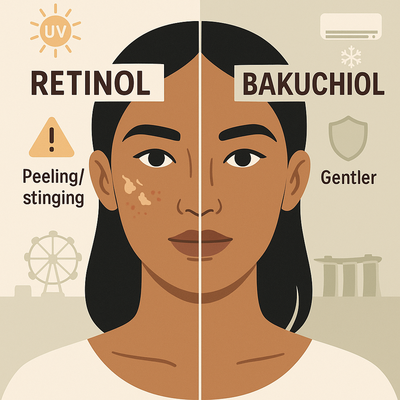 UV

RETINOL

Peeling/ stinging

BAKUCHIOL

Gentler